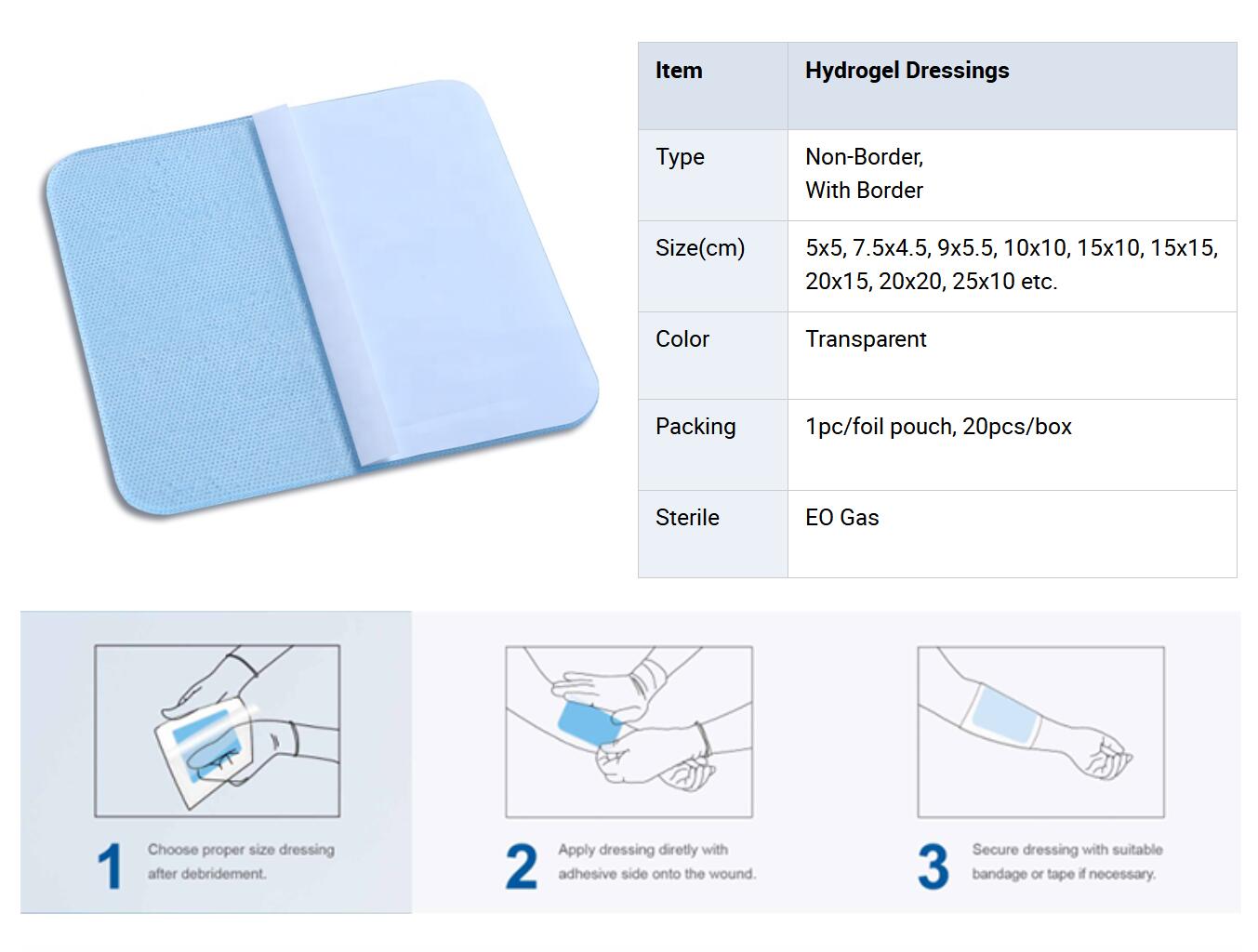 | Item | Hydrogel Dressings |
|---|---|
| Type | Non-Border, With Border |
| Size(cm) | 5x5, 7.5x4.5, 9x5.5, 10x10, 15x10, 15x15, 20x15, 20x20, 25x10 etc. |
| Color | Transparent |
| Packing | 1pc/foil pouch, 20pcs/box |
| Sterile | EO Gas |

1 Choose proper size dressing after debridement.

2 Apply dressing diretly with adhesive side onto the wound.

3 Secure dressing with suitable bandage or tape if necessary.